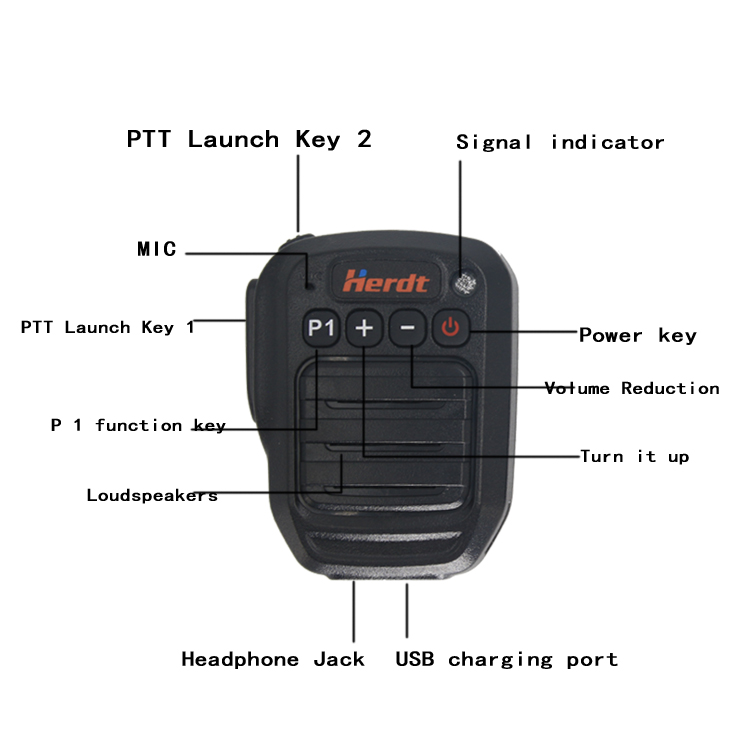 PTT Launch Key 2

Signal indicator

MIC

Herdt

PTT Launch Key 1

P1

+

−

Power key

Volume Reduction

P 1 function key

Turn it up

Loudspeakers

Headphone Jack

USB charging port