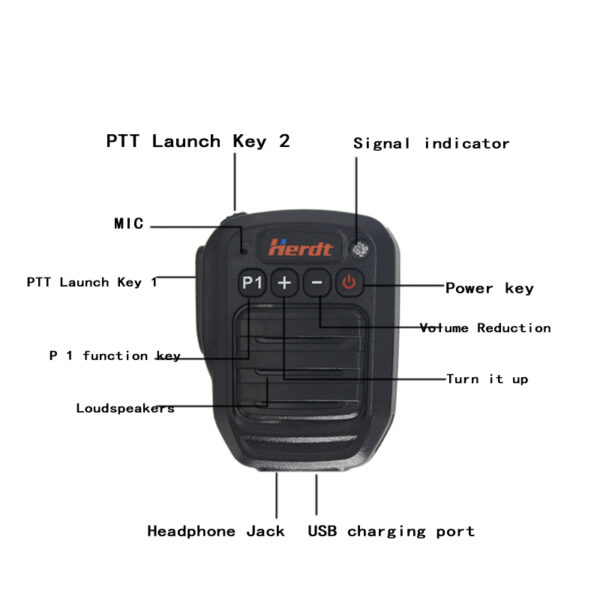 PTT Launch Key 2

Signal indicator

MIC

Herdt

PTT Launch Key 1

P1 + −

Power key

Volume Reduction

P 1 function key

Turn it up

Loudspeakers

Headphone Jack

USB charging port