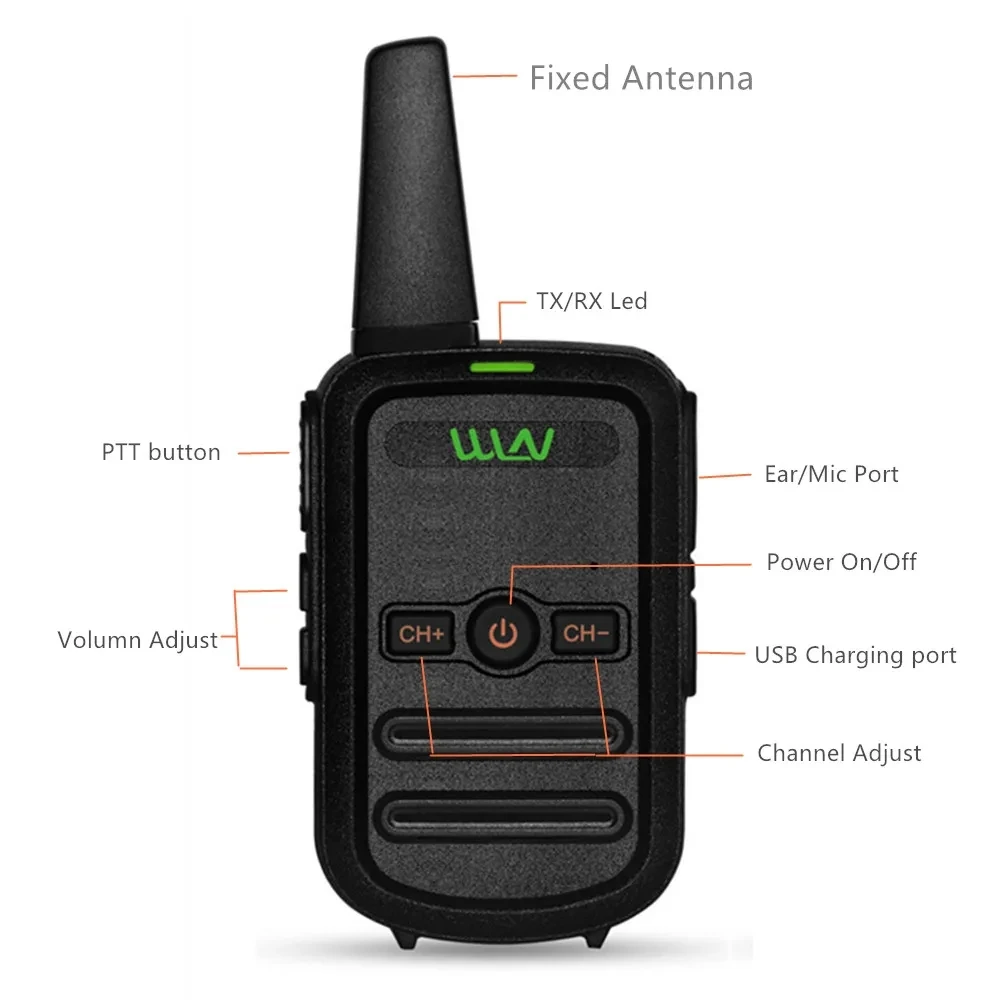 Fixed Antenna

TX/RX Led

PTT button

WLN

Ear/Mic Port

Power On/Off

Volumn Adjust

CH+

CH-

USB Charging port

Channel Adjust